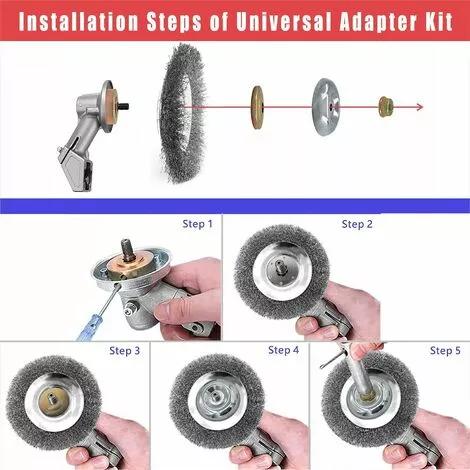 Installation Steps of Universal Adapter Kit

Step 1

Step 2

Step 3

Step 4

Step 5