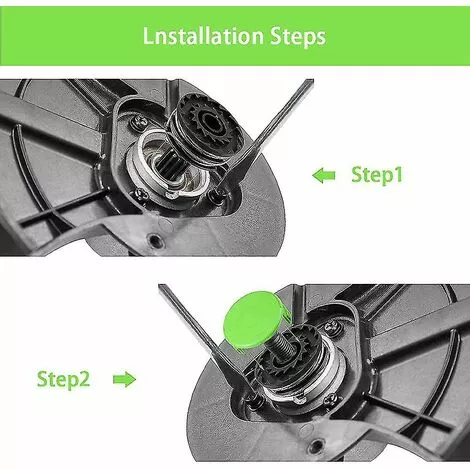 Lnstallation Steps

Step1

Step2