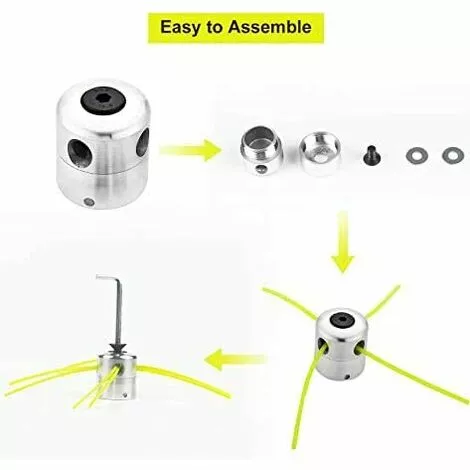 Easy to Assemble