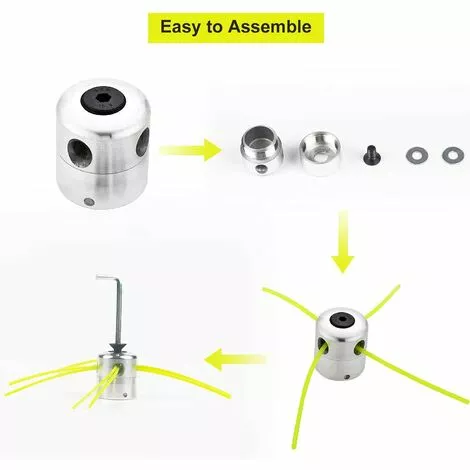 Easy to Assemble