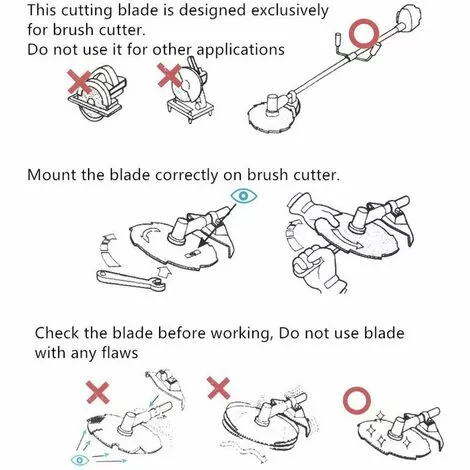 This cutting blade is designed exclusively for brush cutter.
Do not use it for other applications

Mount the blade correctly on brush cutter.

Check the blade before working, Do not use blade with any flaws