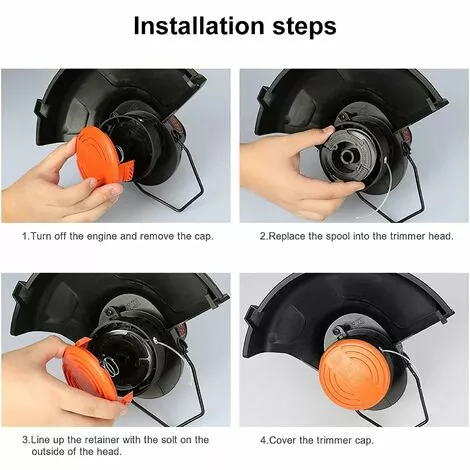 Installation steps

1.Turn off the engine and remove the cap.

2.Replace the spool into the trimmer head.

3.Line up the retainer with the solt on the outside of the head.

4.Cover the trimmer cap.