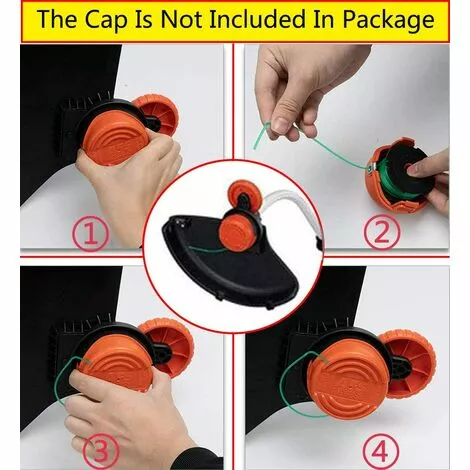 The Cap Is Not Included In Package

①

②

③

④