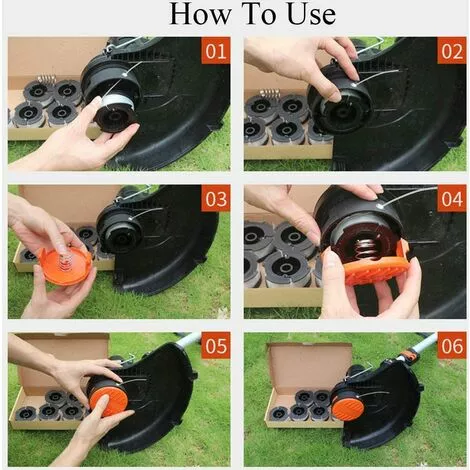 How To Use

01

02

03

04

05

06