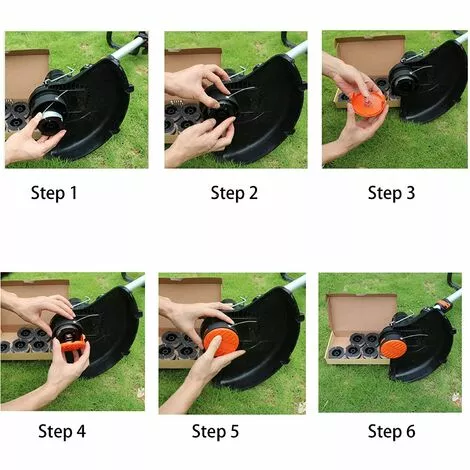 Step 1

Step 2

Step 3

Step 4

Step 5

Step 6