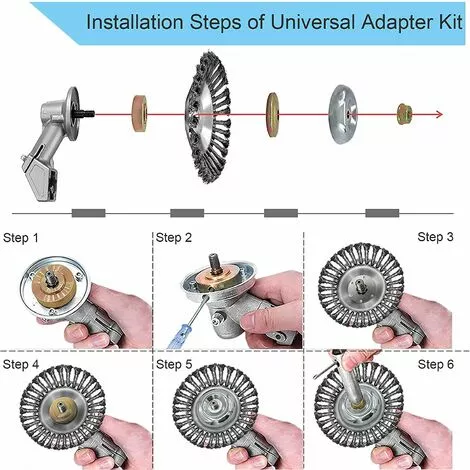 Installation Steps of Universal Adapter Kit

Step 1

Step 2

Step 3

Step 4

Step 5

Step 6