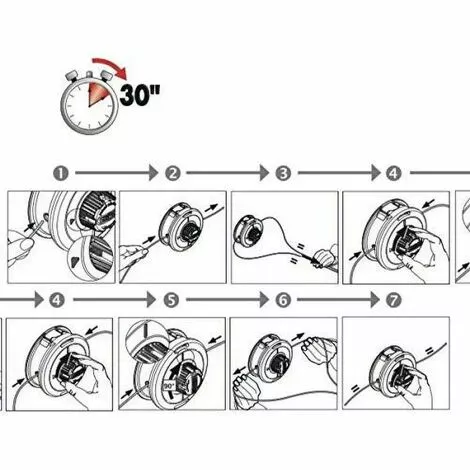 30"

1 2 3 4

4 5 6 7

90°